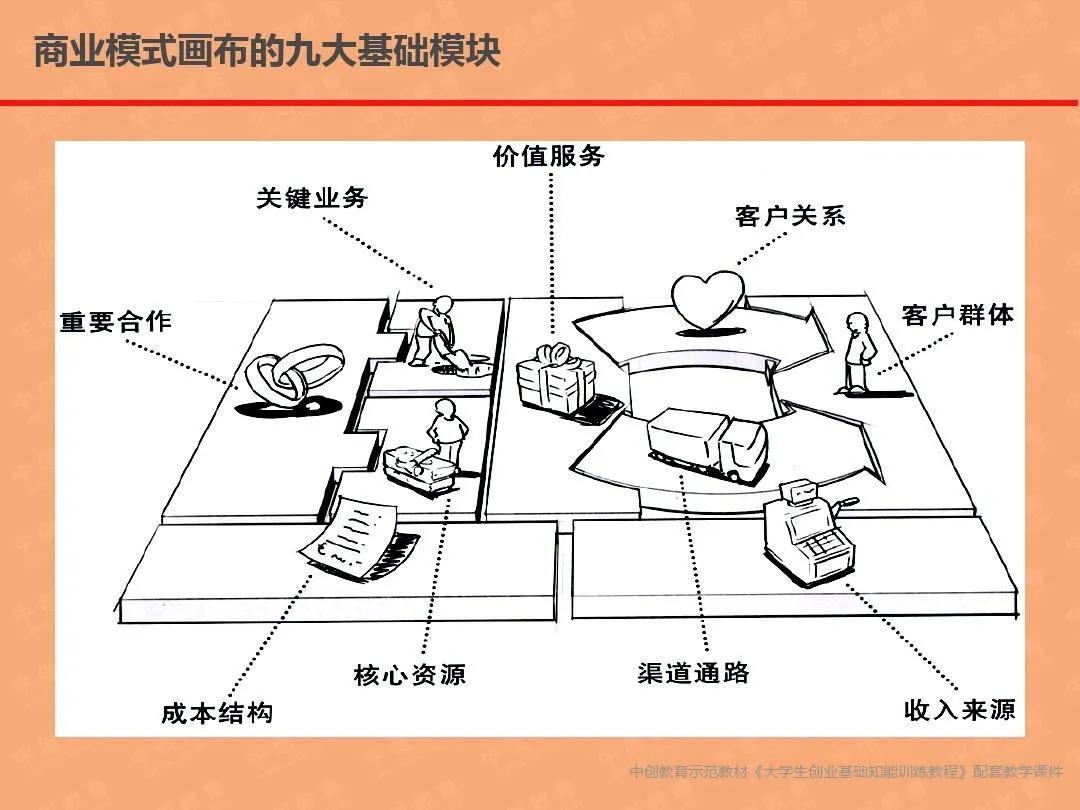 商业模式画布的九大基础模块

价值服务

关键业务

客户关系

重要合作

客户群体

核心资源

渠道通路

成本结构

收入来源

中创教育示范教材《大学生创业基础知能训练教程》配套教学课件