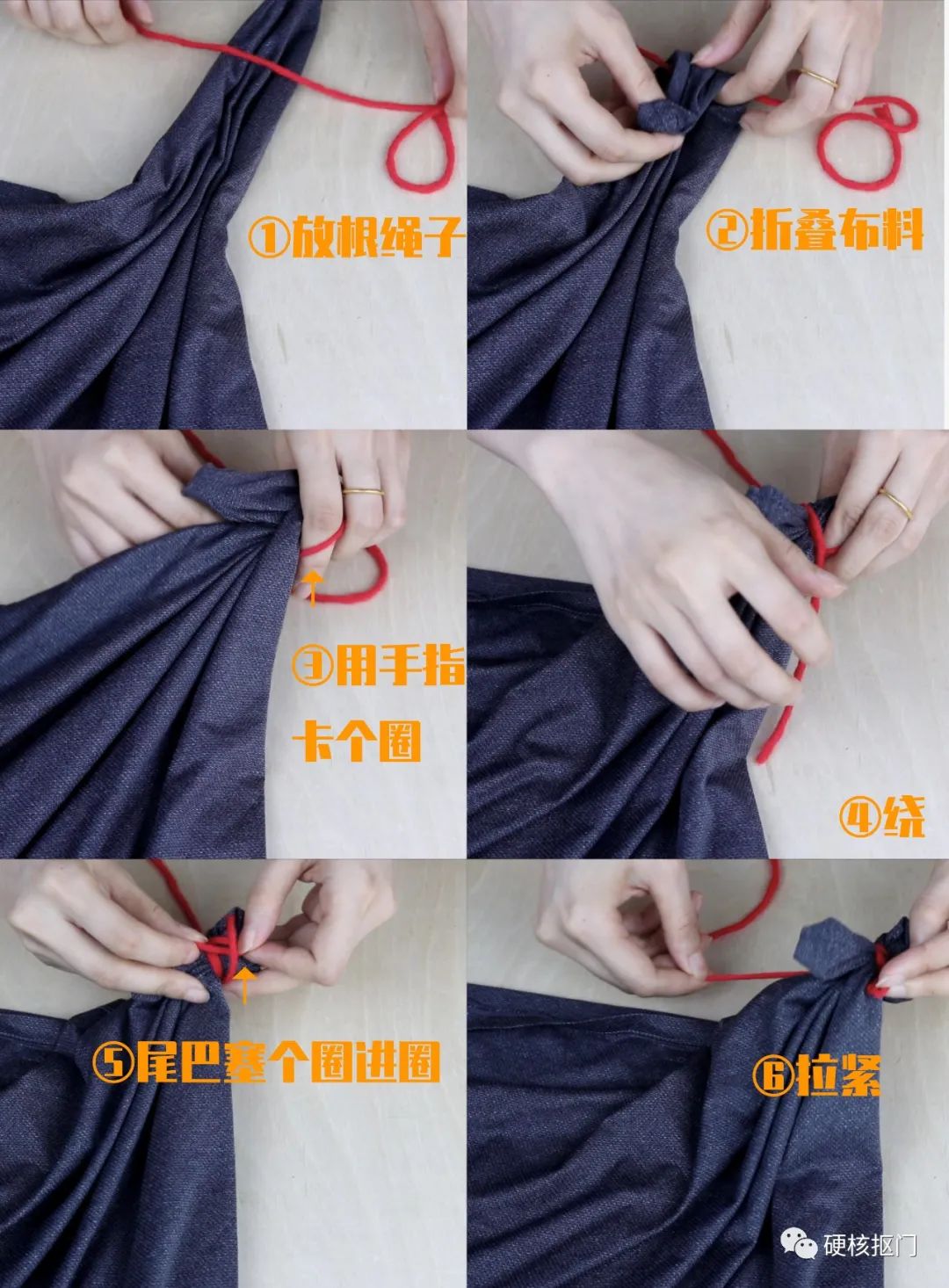 ①放根绳子

②折叠布料

③用手指卡个圈

④绕

⑤尾巴塞个圈进圈

⑥拉紧

硬核抠门