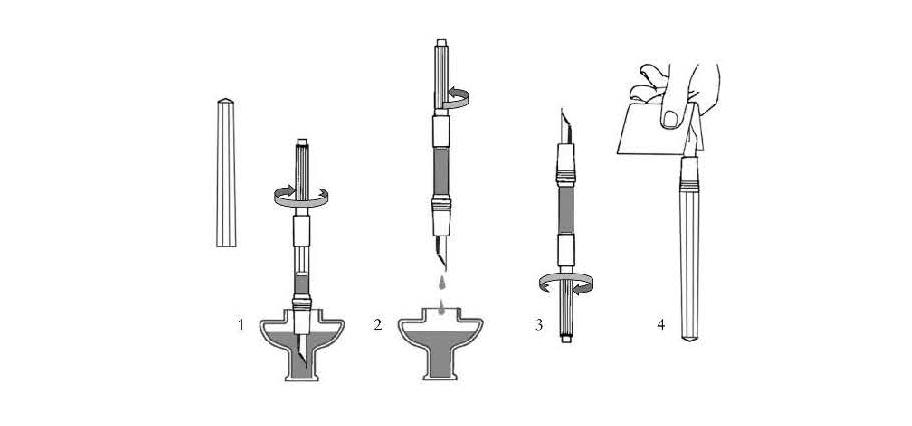 1

2

3

4