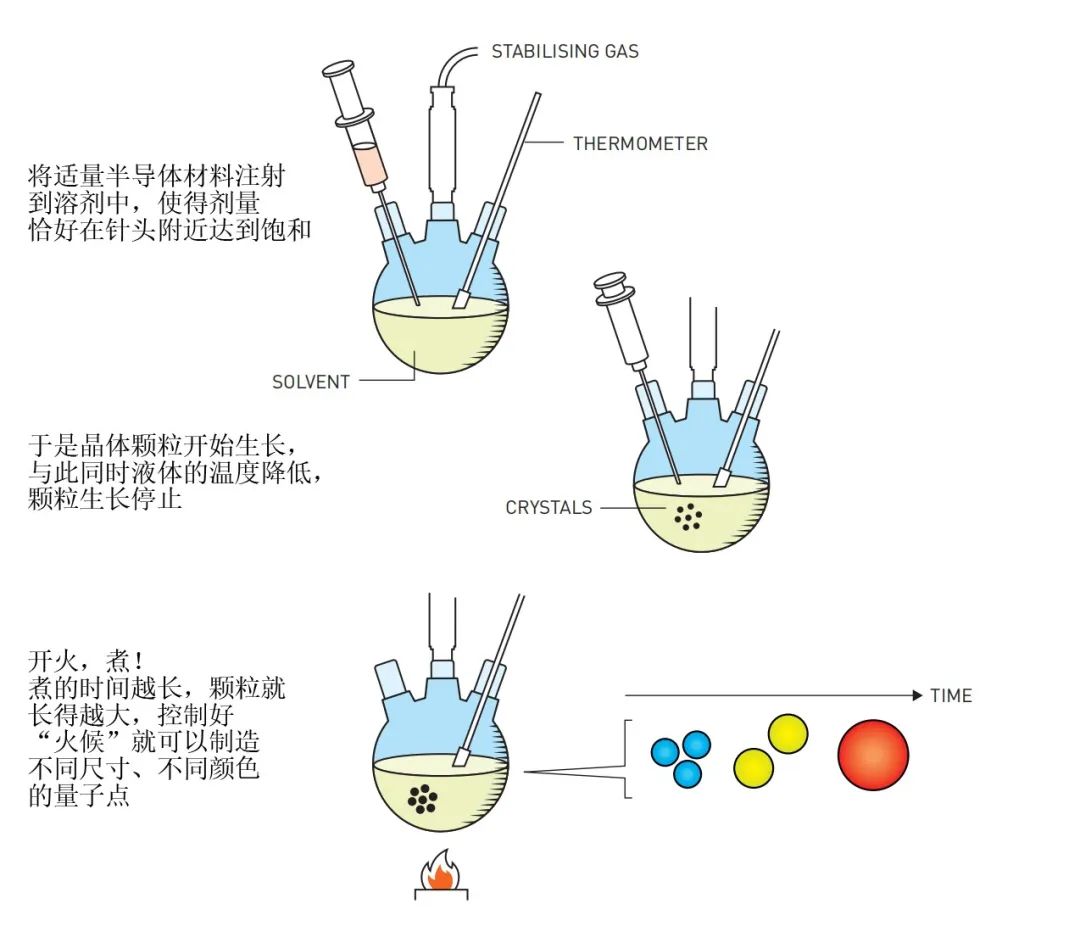 STABILISING GAS

THERMOMETER

将适量半导体材料注射到溶剂中，使得剂量恰好在针头附近达到饱和

SOLVENT

于是晶体颗粒开始生长，与此同时液体的温度降低，颗粒生长停止

CRYSTALS

开火，煮！
煮的时间越长，颗粒就长得越大，控制好“火候”就可以制造不同尺寸、不同颜色的量子点

TIME