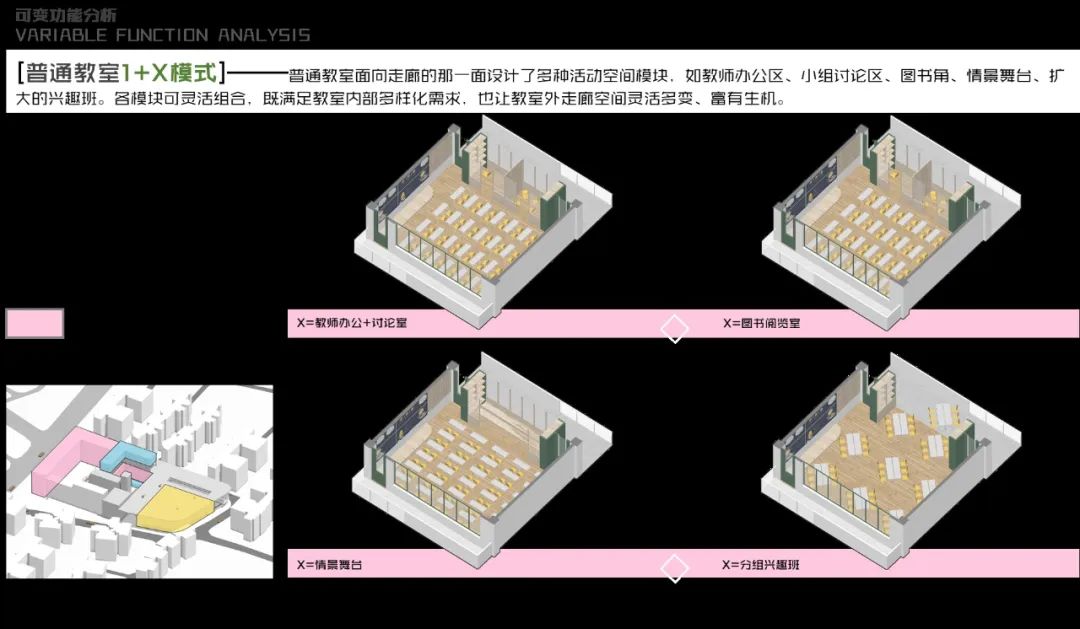 可变功能分析
VARIABLE FUNCTION ANALYSIS

[普通教室1+X模式]——普通教室面向走廊的那一面设计了多种活动空间模块，如教师办公区、小组讨论区、图书角、情景舞台、扩大的兴趣班。各模块可灵活组合，既满足教室内部多样化需求，也让教室外走廊空间灵活多变、富有生机。

X=教师办公+讨论室

X=图书阅览室

X=情景舞台

X=分组兴趣班