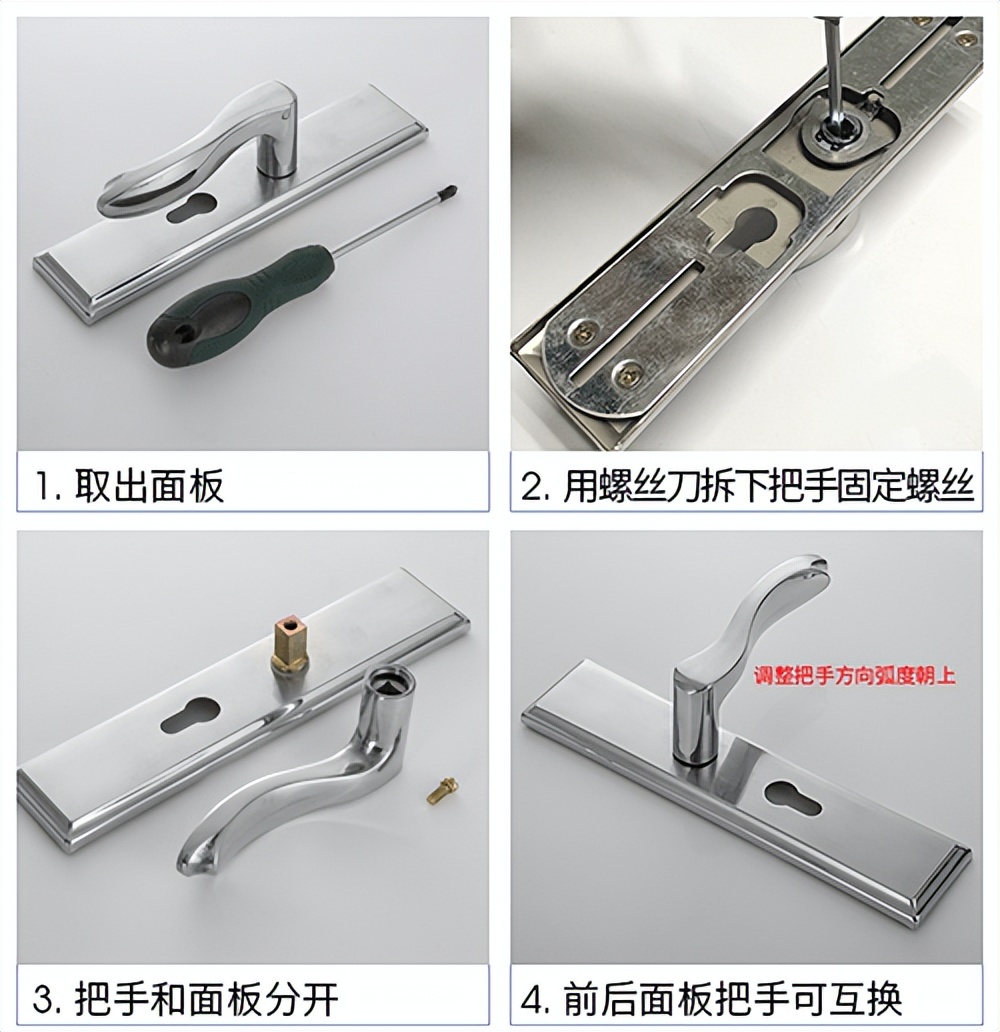 1. 取出面板

2. 用螺丝刀拆下把手固定螺丝

3. 把手和面板分开

调整把手方向弧度朝上

4. 前后面板把手可互换