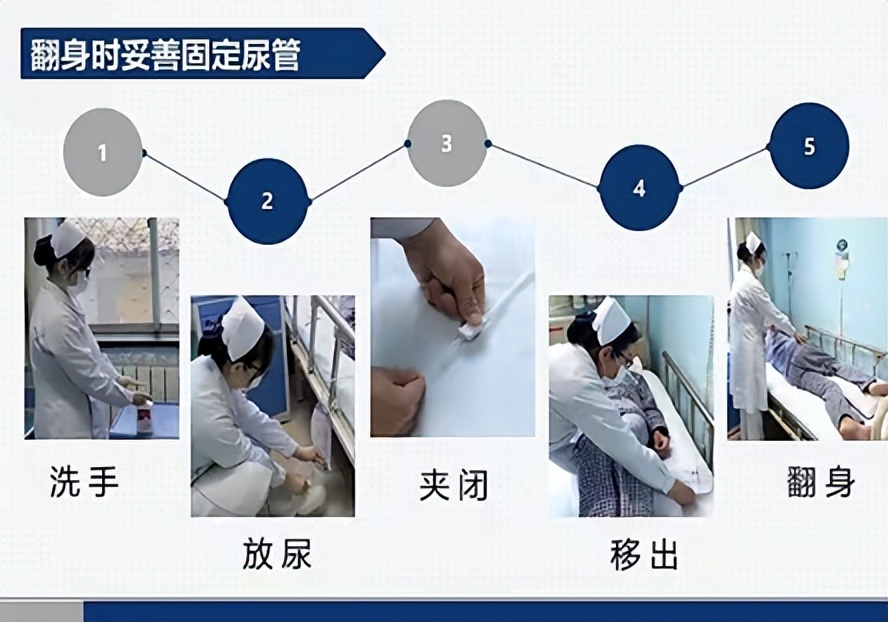 翻身时妥善固定尿管

1

2

3

4

5

洗手

放尿

夹闭

移出

翻身