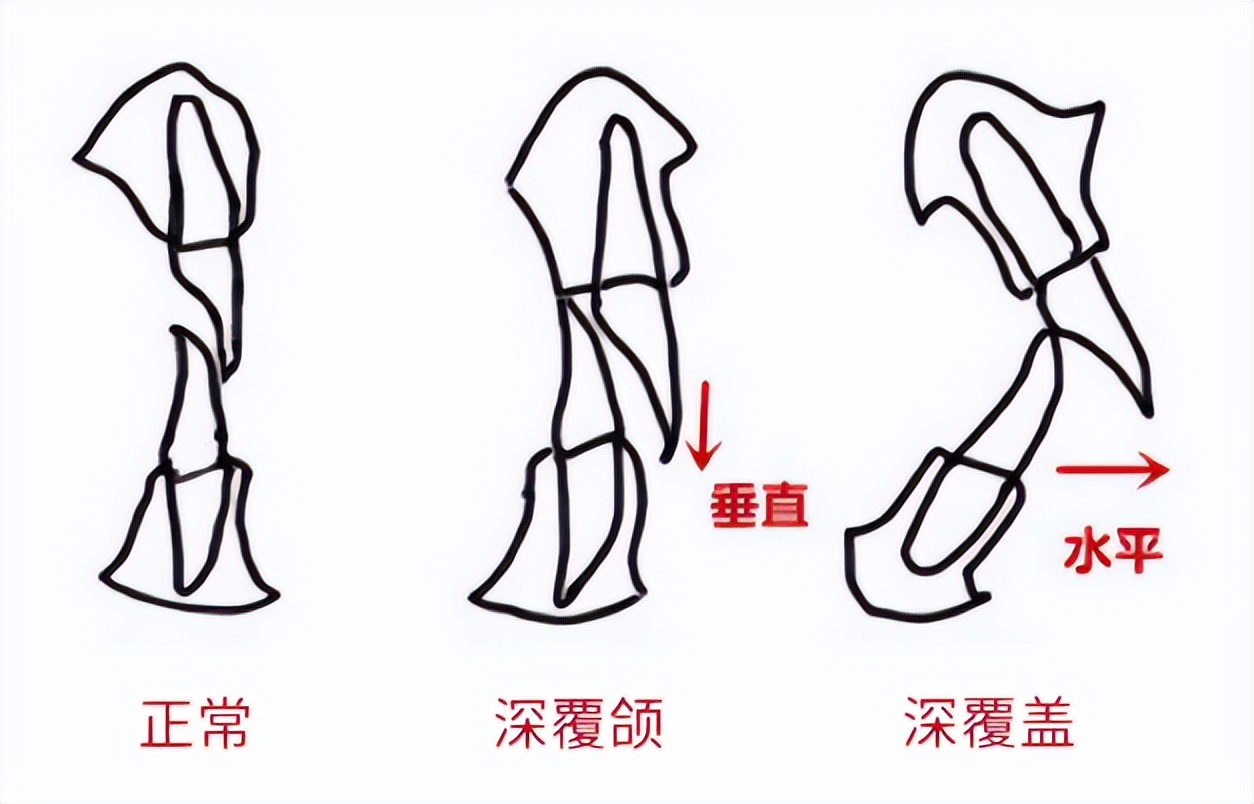 垂直

水平

正常

深覆颌

深覆盖