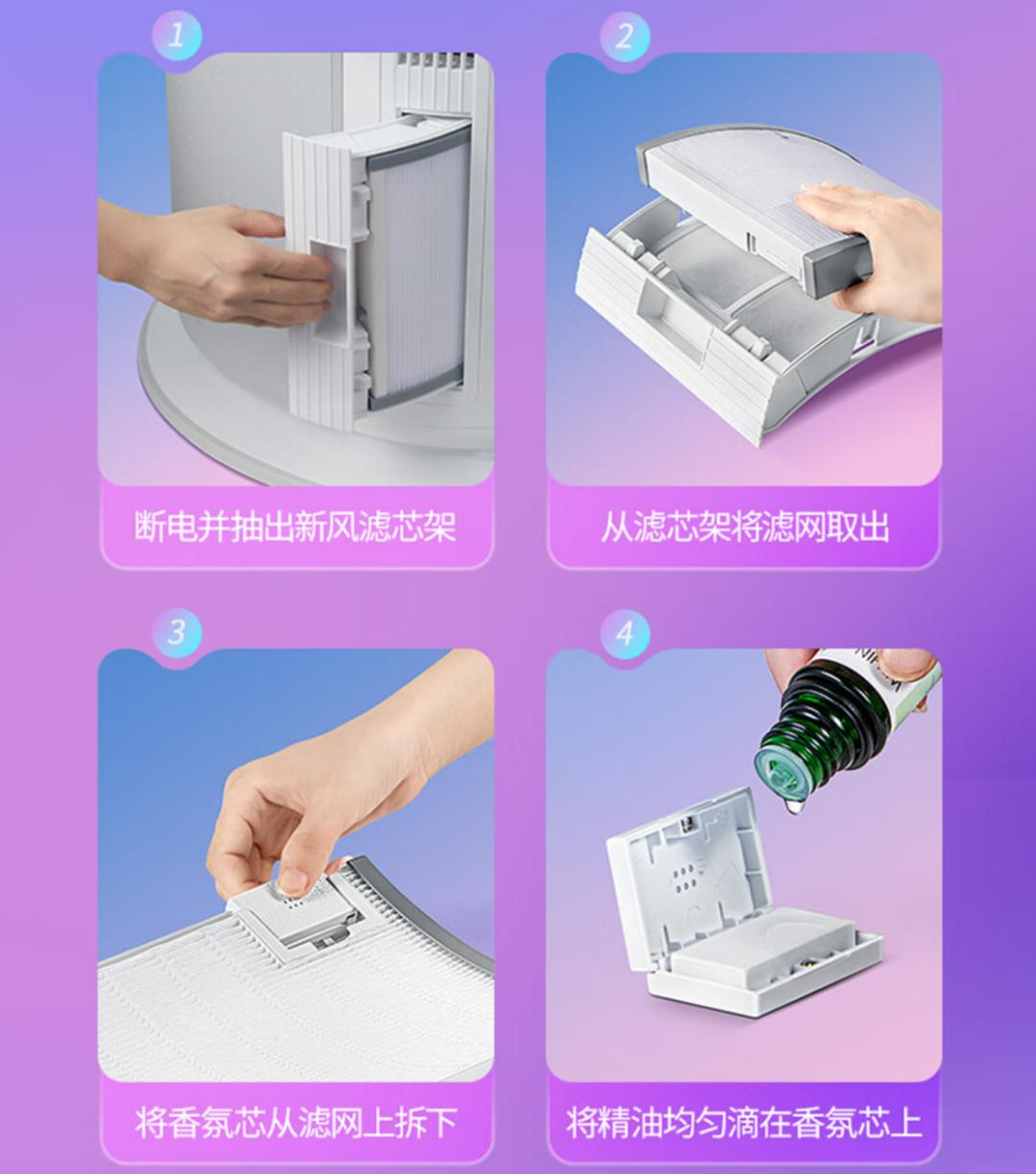 1

断电并抽出新风滤芯架

2

从滤芯架将滤网取出

3

将香氛芯从滤网上拆下

4

将精油均匀滴在香氛芯上