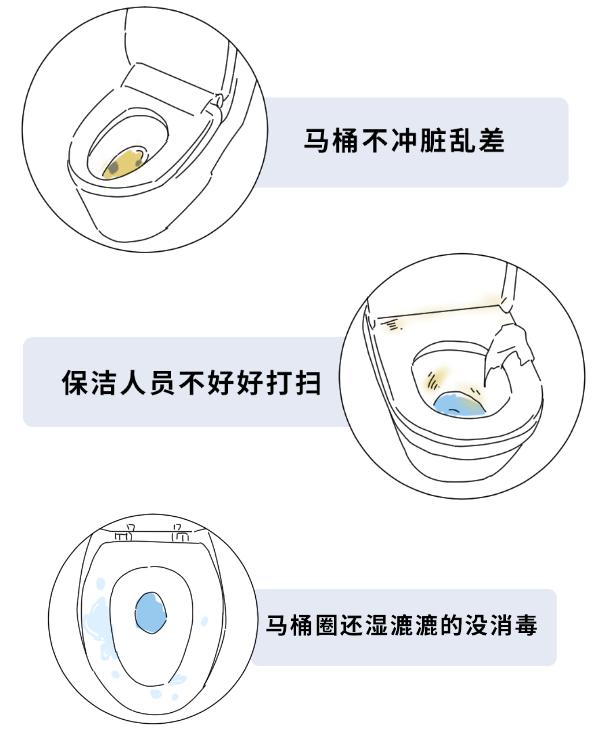 马桶不冲脏乱差

保洁人员不好好打扫

马桶圈还湿漉漉的没消毒