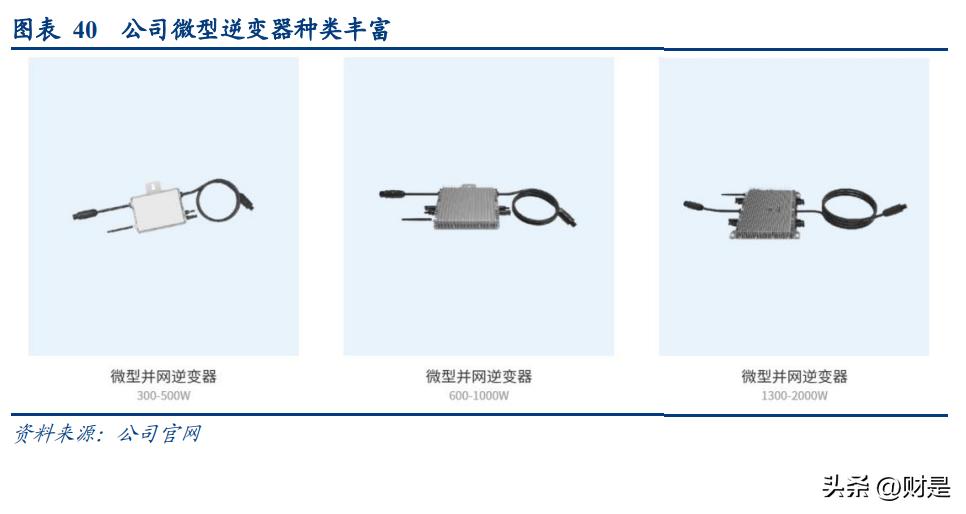 图表 40 公司微型逆变器种类丰富

微型并网逆变器
300-500W

微型并网逆变器
600-1000W

微型并网逆变器
1300-2000W

资料来源：公司官网

头条 @财是