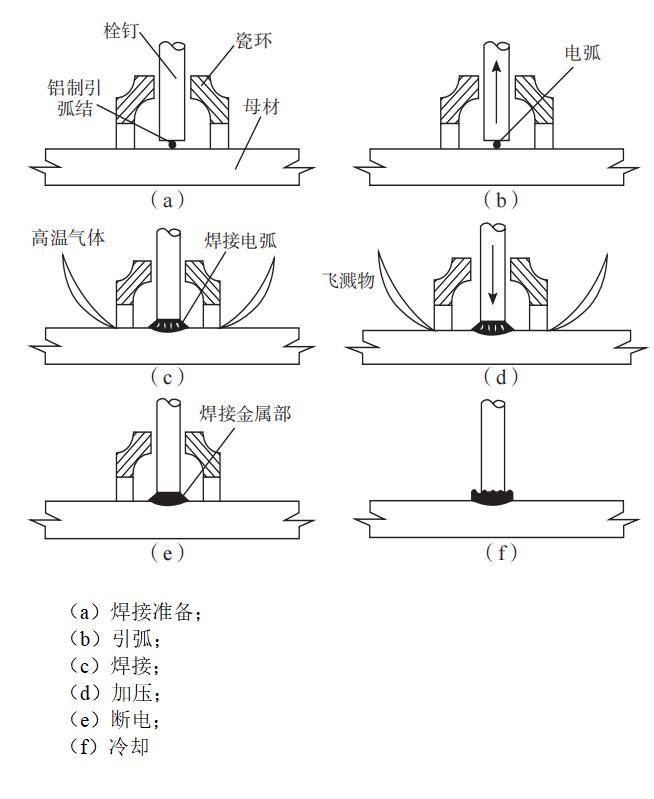 栓钉
瓷环
铝制引弧结
母材
（a）

电弧
（b）

高温气体
焊接电弧
（c）

飞溅物
（d）

焊接金属部
（e）

（f）

（a）焊接准备；
（b）引弧；
（c）焊接；
（d）加压；
（e）断电；
（f）冷却