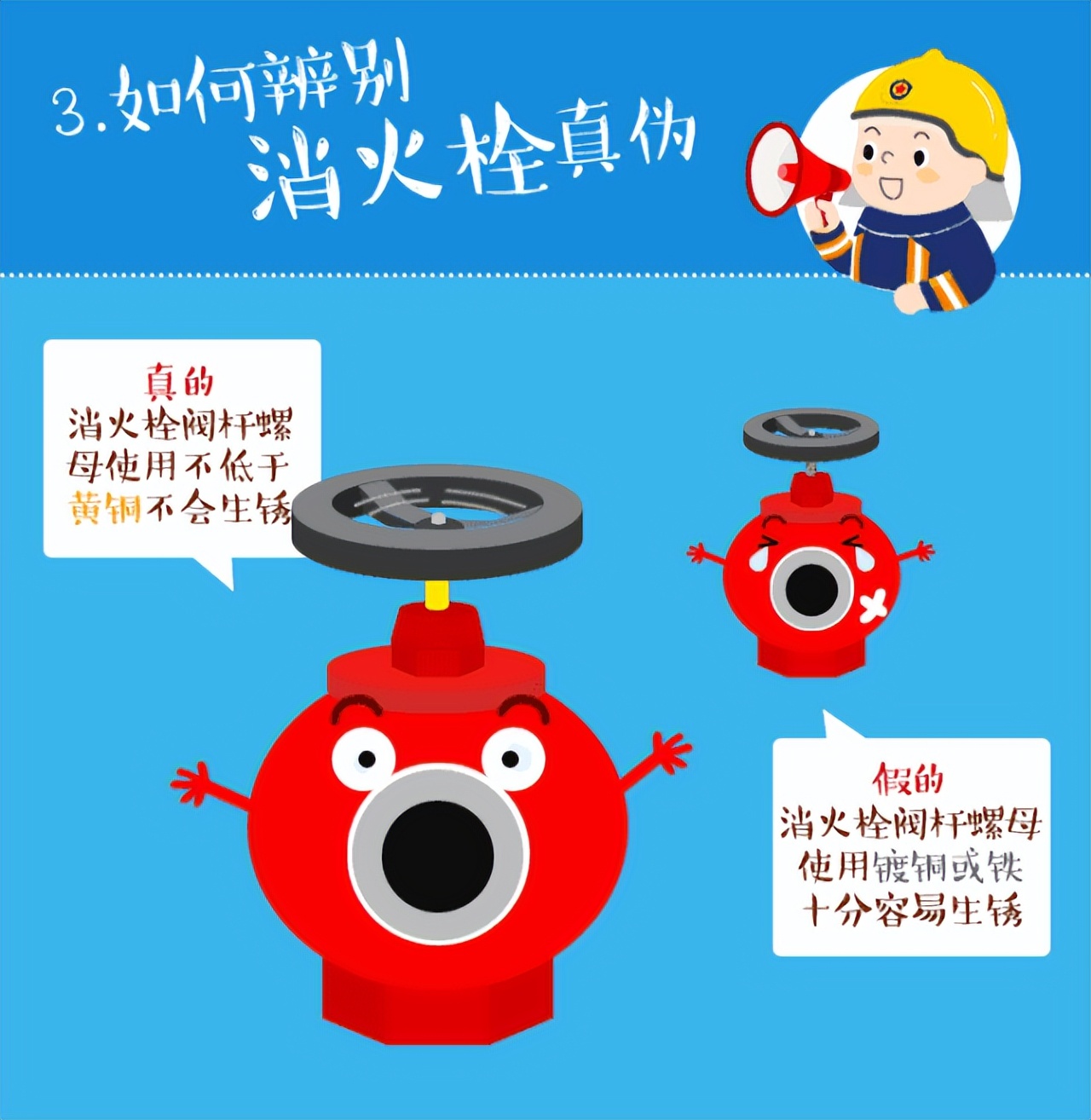 3.如何辨别
消火栓真伪

真的
消火栓阀杆螺母使用不低于黄铜不会生锈

假的
消火栓阀杆螺母使用镀铜或铁十分容易生锈