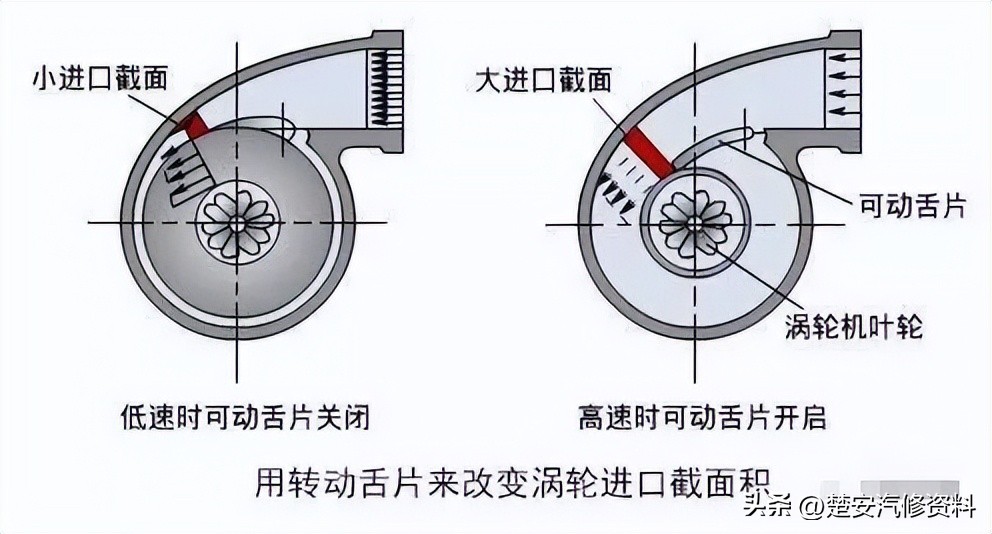 小进口截面

大进口截面

可动舌片

涡轮机叶轮

低速时可动舌片关闭

高速时可动舌片开启

用转动舌片来改变涡轮进口截面积

头条 @楚安汽修资料