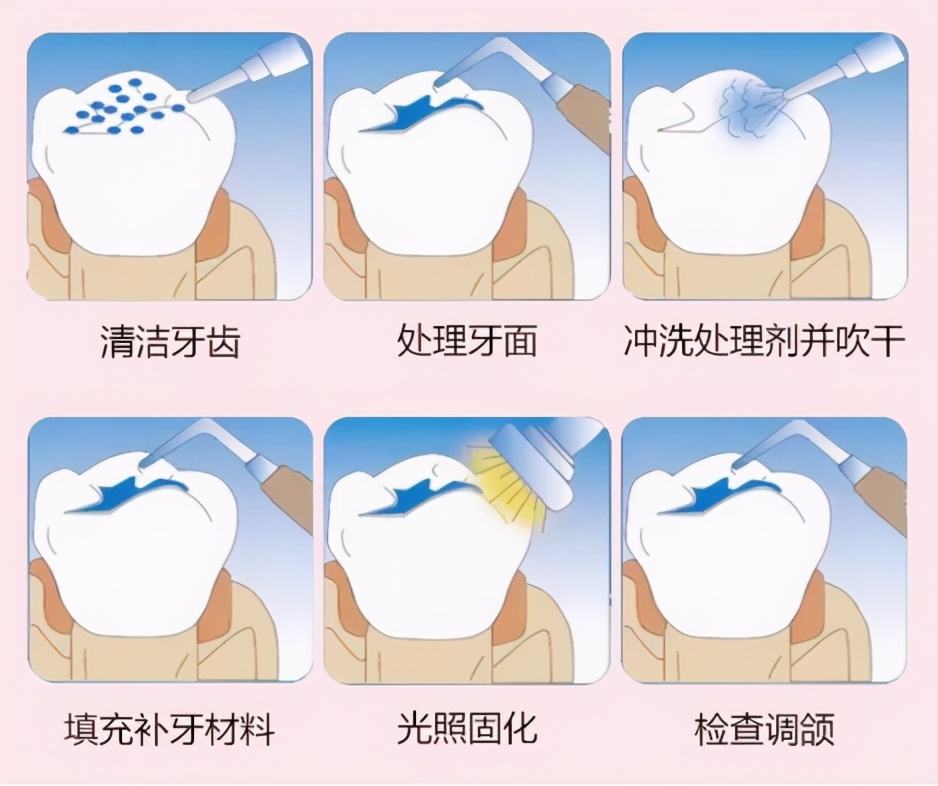 清洁牙齿

处理牙面

冲洗处理剂并吹干

填充补牙材料

光照固化

检查调颌