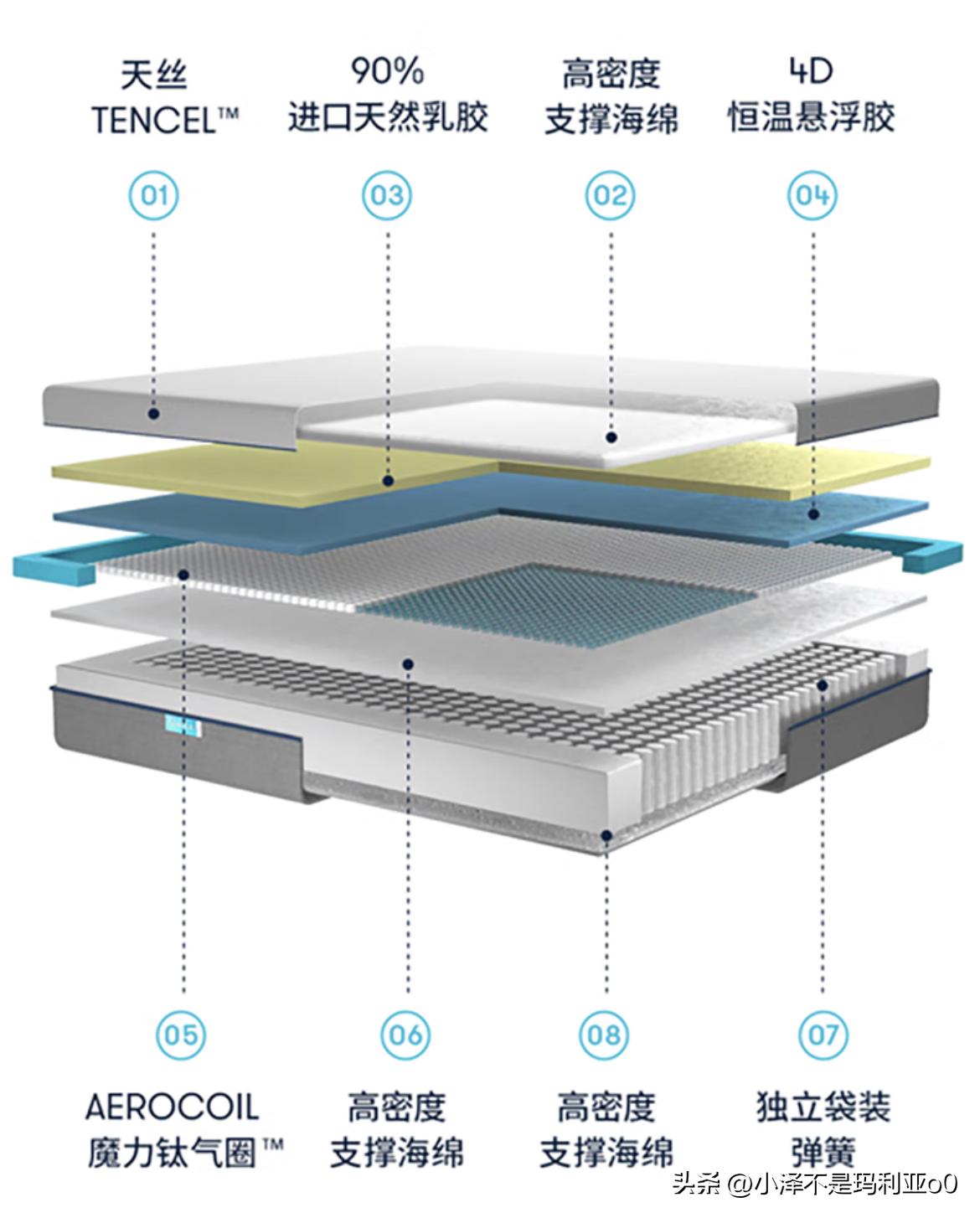 天丝
TENCEL™

90%
进口天然乳胶

高密度
支撑海绵

4D
恒温悬浮胶

01

03

02

04

05

06

08

07

AEROCOIL
魔力钛气圈™

高密度
支撑海绵

高密度
支撑海绵

独立袋装
弹簧

头条 @小泽不是玛利亚o0