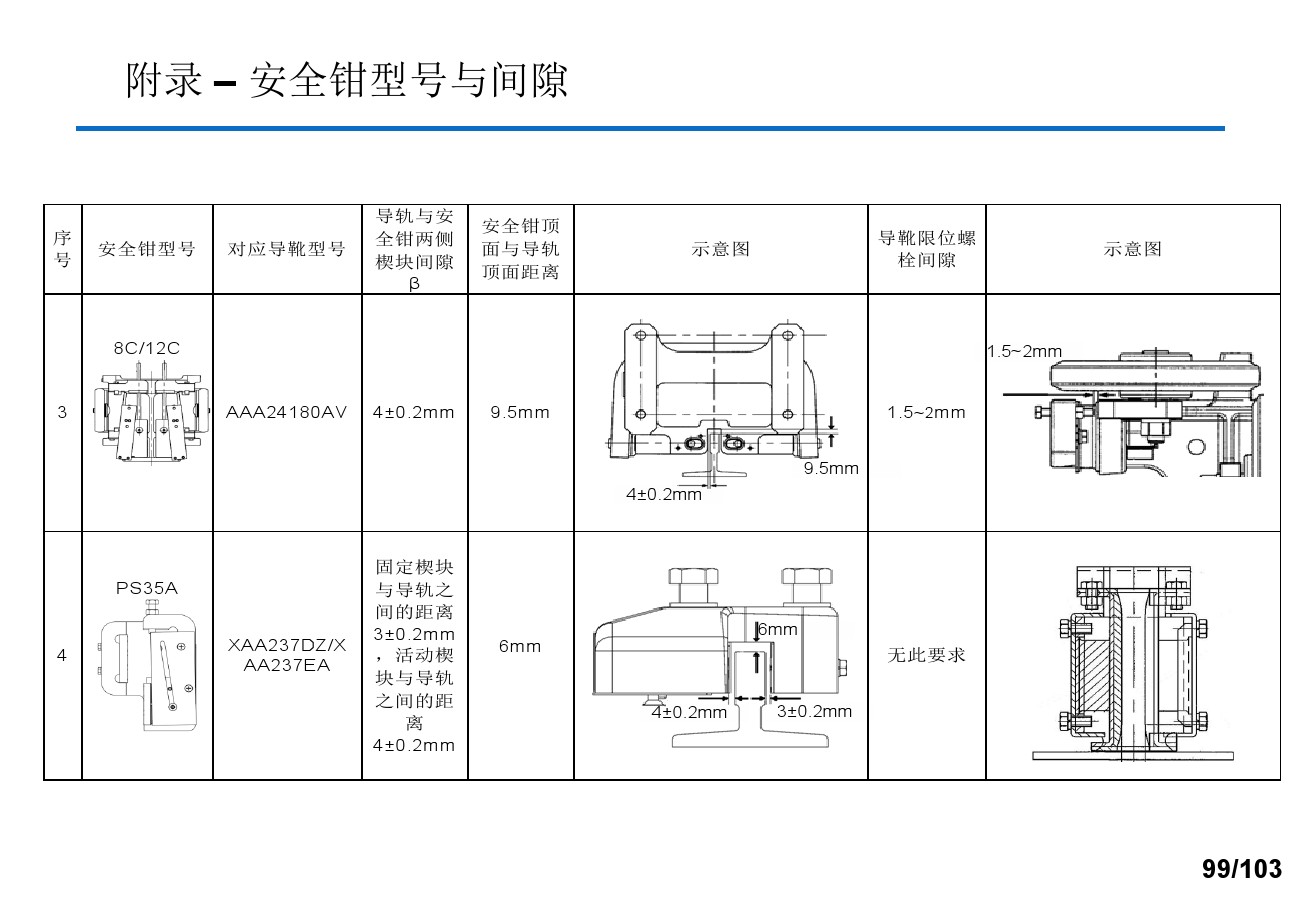 附录 – 安全钳型号与间隙

| 序号 | 安全钳型号 | 对应导靴型号 | 导轨与安全钳两侧楔块间隙β | 安全钳顶面与导轨顶面距离 | 示意图 | 导靴限位螺栓间隙 | 示意图 |
|---|---|---|---|---|---|---|---|
| 3 | 8C/12C | AAA24180AV | 4±0.2mm | 9.5mm | 9.5mm 4±0.2mm | 1.5~2mm | 1.5~2mm |
| 4 | PS35A | XAA237DZ/XAA237EA | 固定楔块与导轨之间的距离3±0.2mm，活动楔块与导轨之间的距离4±0.2mm | 6mm | 6mm 4±0.2mm 3±0.2mm | 无此要求 | |

99/103