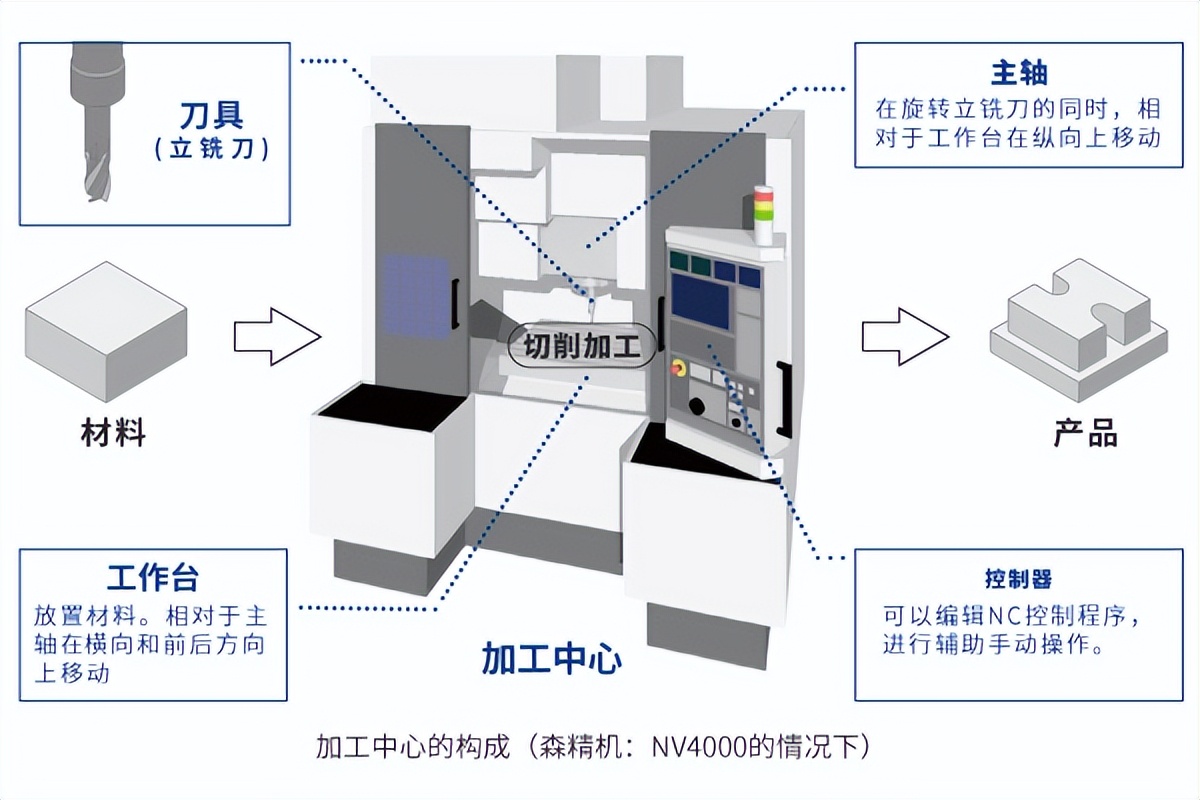 刀具
（立铣刀）

主轴
在旋转立铣刀的同时，相对于工作台在纵向上移动

材料

切削加工

产品

工作台
放置材料。相对于主轴在横向和前后方向上移动

加工中心

控制器
可以编辑NC控制程序，进行辅助手动操作。

加工中心的构成（森精机：NV4000的情况下）