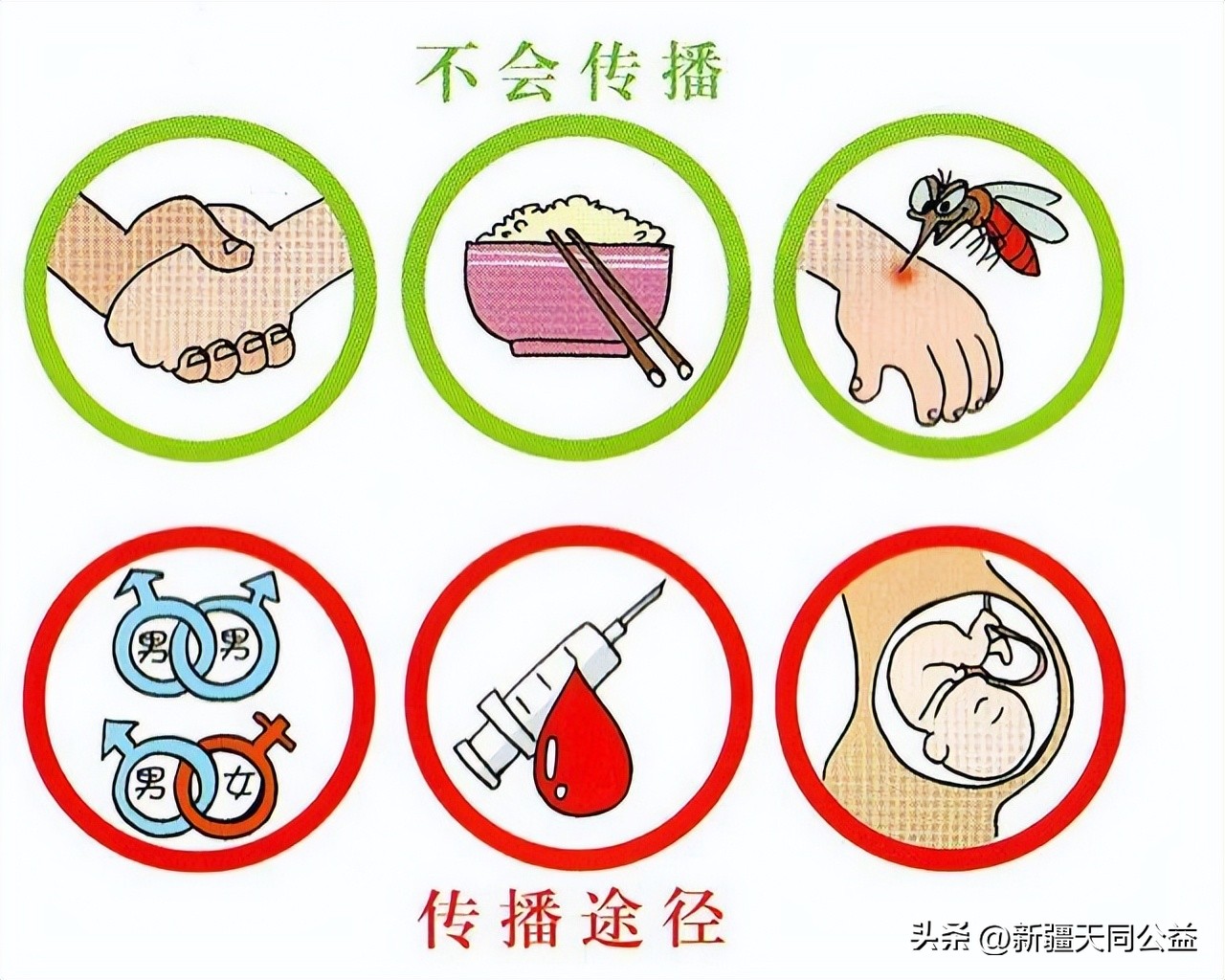 不会传播

男 男

男 女

传播途径

头条 @新疆天同公益