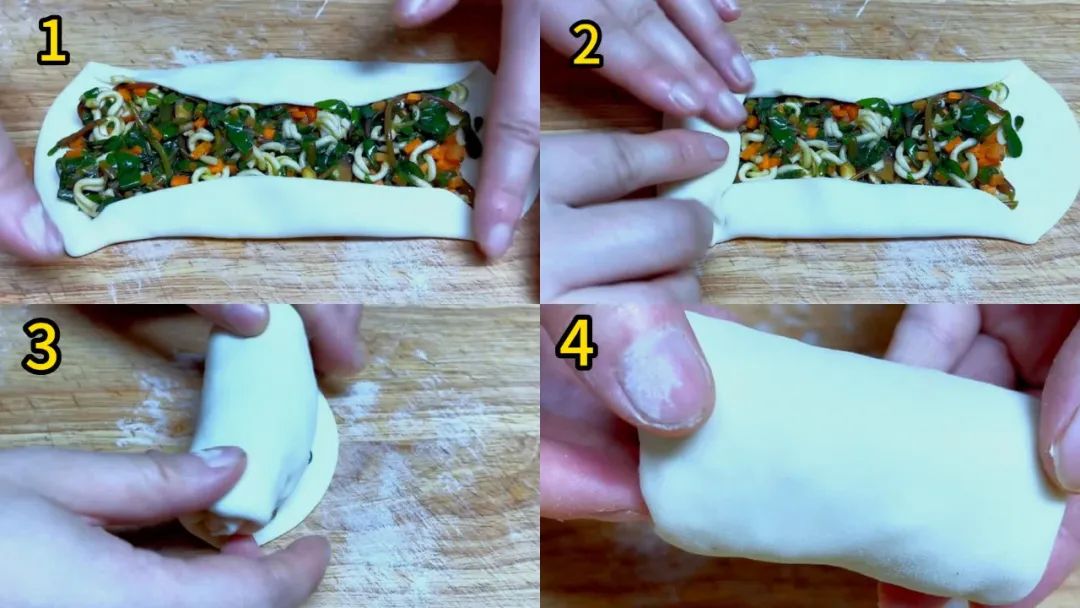 1
2
3
4