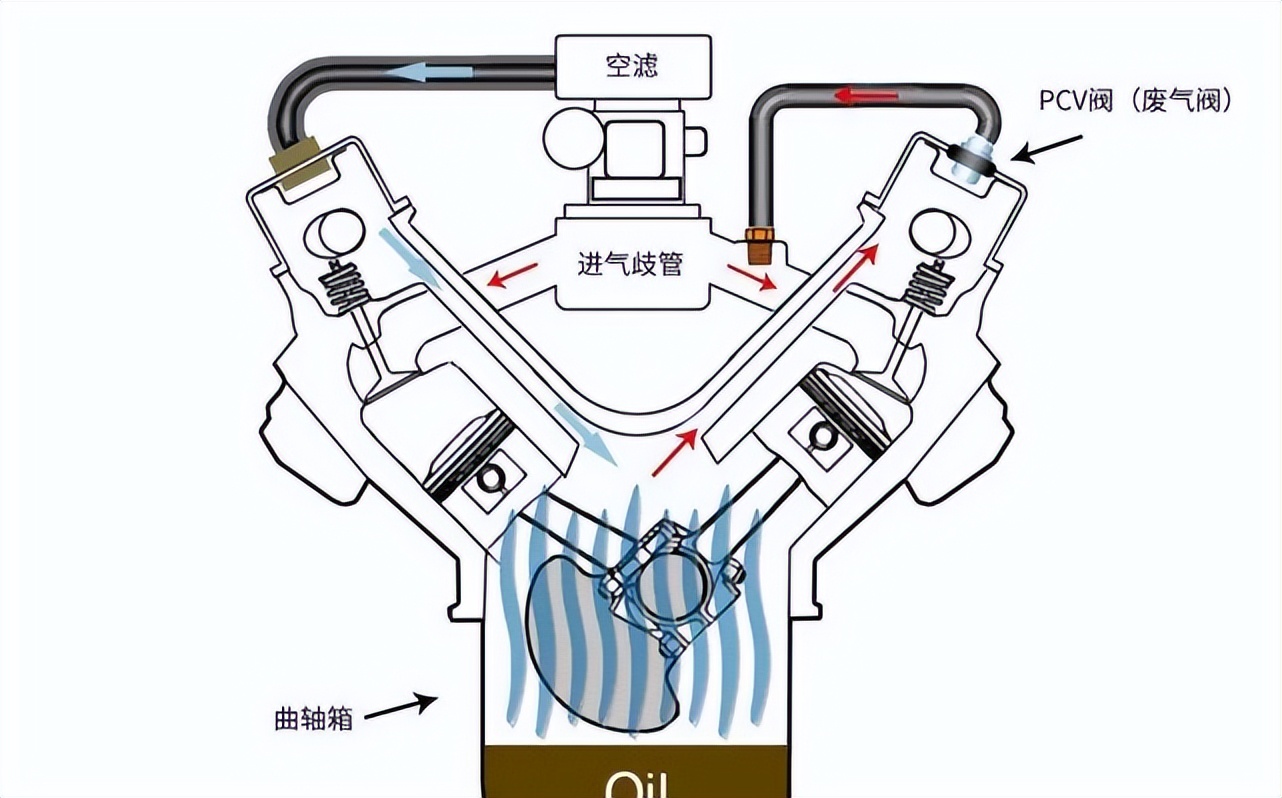 空滤

PCV阀（废气阀）

进气歧管

曲轴箱

Oil