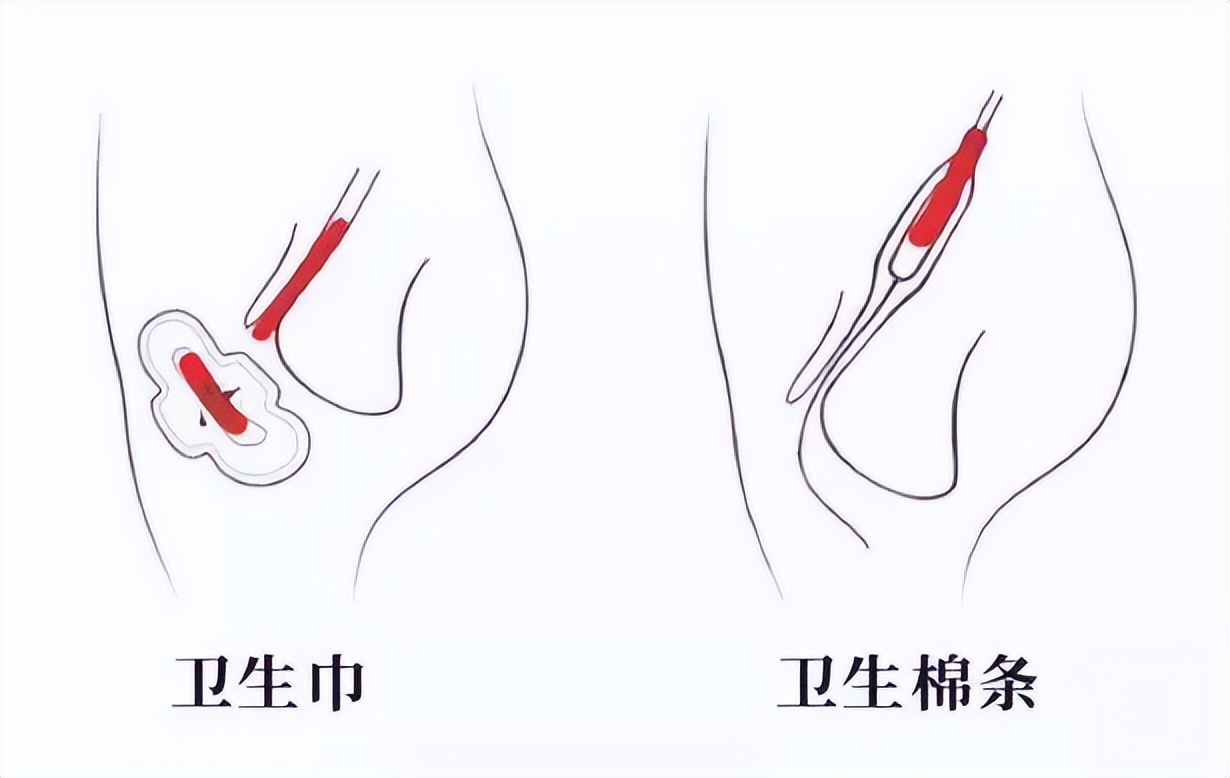 卫生巾

卫生棉条