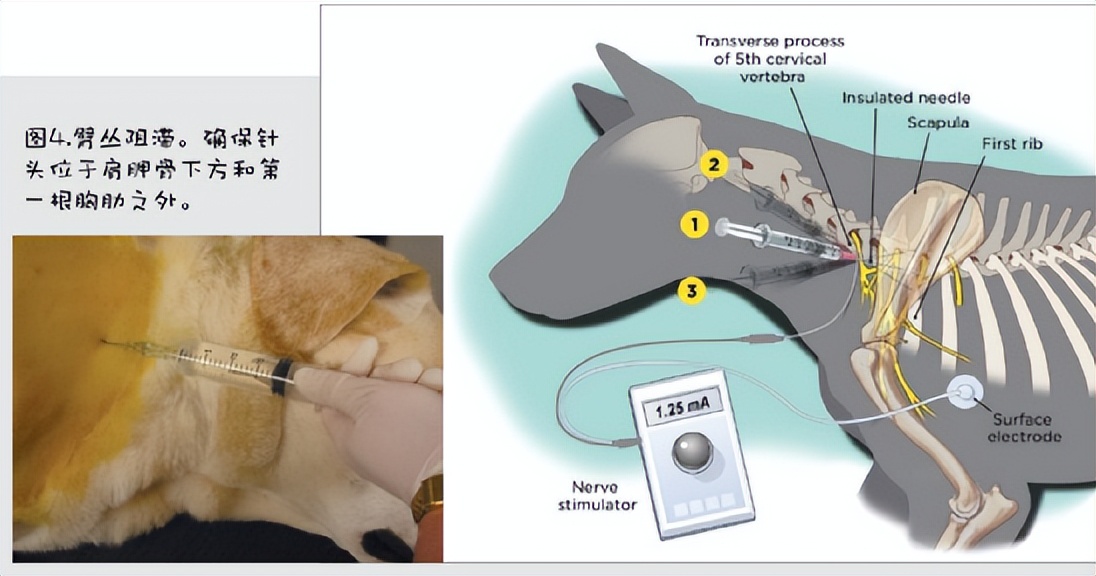 图4.臂丛阻滞。确保针头位于肩胛骨下方和第一根胸肋之外。

Transverse process of 5th cervical vertebra

Insulated needle

Scapula

First rib

2

1

3

1.25 mA

Nerve stimulator

Surface electrode