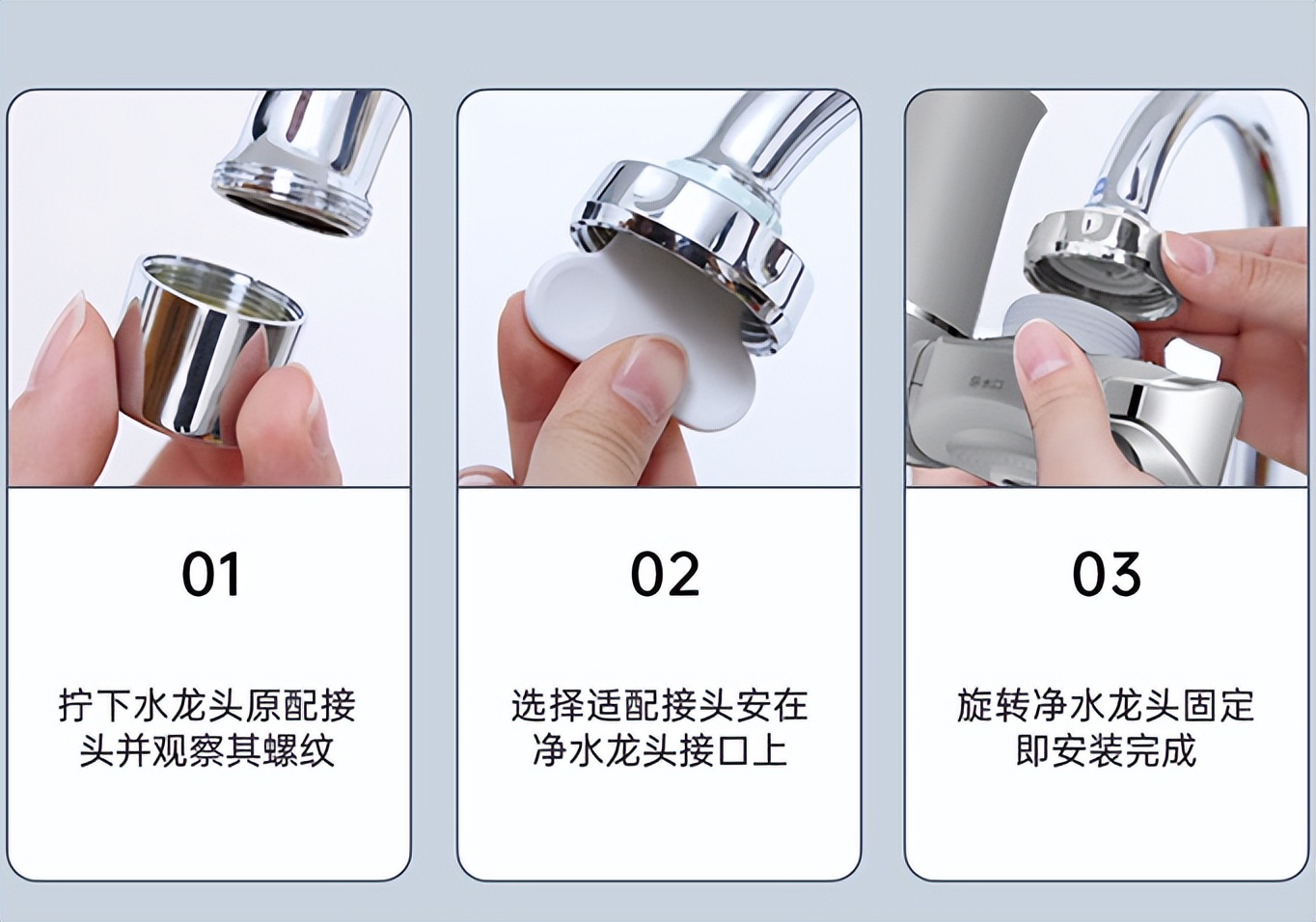 01

拧下水龙头原配接头并观察其螺纹

02

选择适配接头安在净水龙头接口上

03

旋转净水龙头固定即安装完成