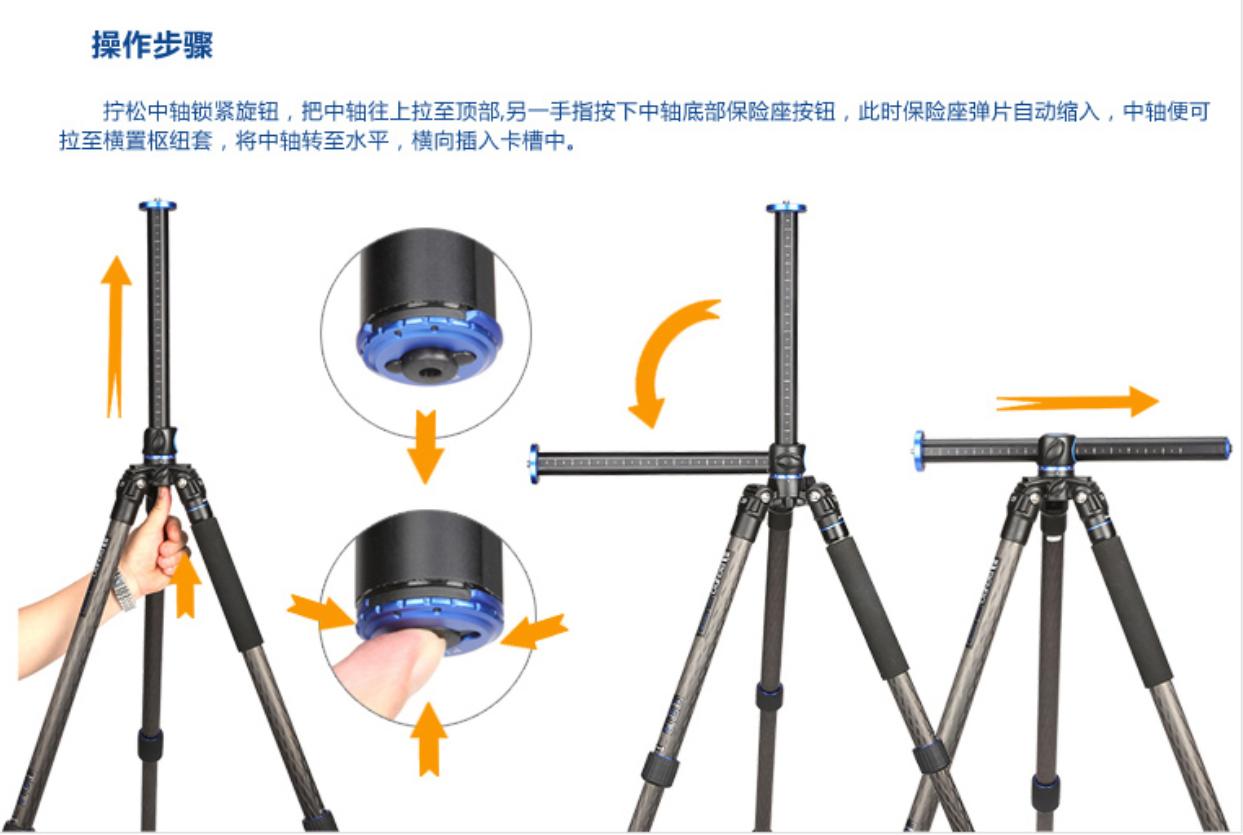 操作步骤

拧松中轴锁紧旋钮，把中轴往上拉至顶部,另一手指按下中轴底部保险座按钮，此时保险座弹片自动缩入，中轴便可拉至横置枢纽套，将中轴转至水平，横向插入卡槽中。