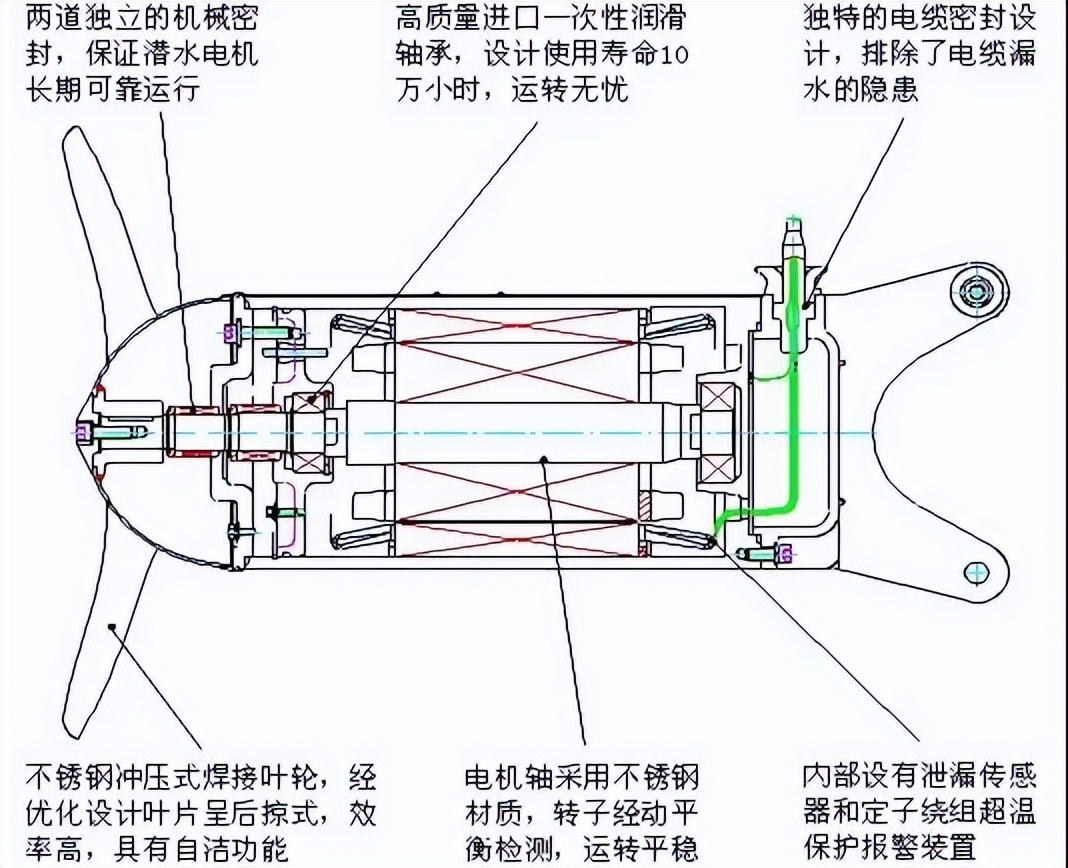 两道独立的机械密封，保证潜水电机长期可靠运行

高质量进口一次性润滑轴承，设计使用寿命10万小时，运转无忧

独特的电缆密封设计，排除了电缆漏水的隐患

不锈钢冲压式焊接叶轮，经优化设计叶片呈后掠式，效率高，具有自洁功能

电机轴采用不锈钢材质，转子经动平衡检测，运转平稳

内部设有泄漏传感器和定子绕组超温保护报警装置