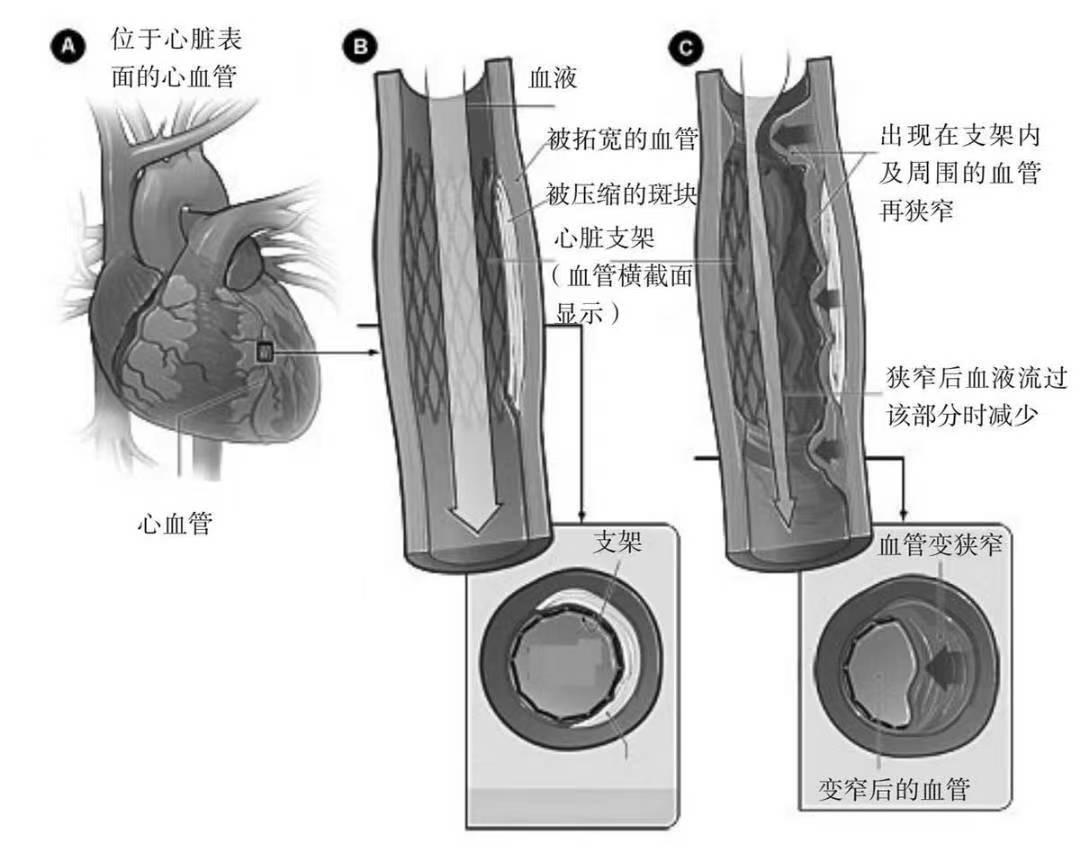 A 位于心脏表面的心血管

心血管

B

血液

被拓宽的血管

被压缩的斑块

心脏支架（血管横截面显示）

支架

C

出现在支架内及周围的血管再狭窄

狭窄后血液流过该部分时减少

血管变狭窄

变窄后的血管