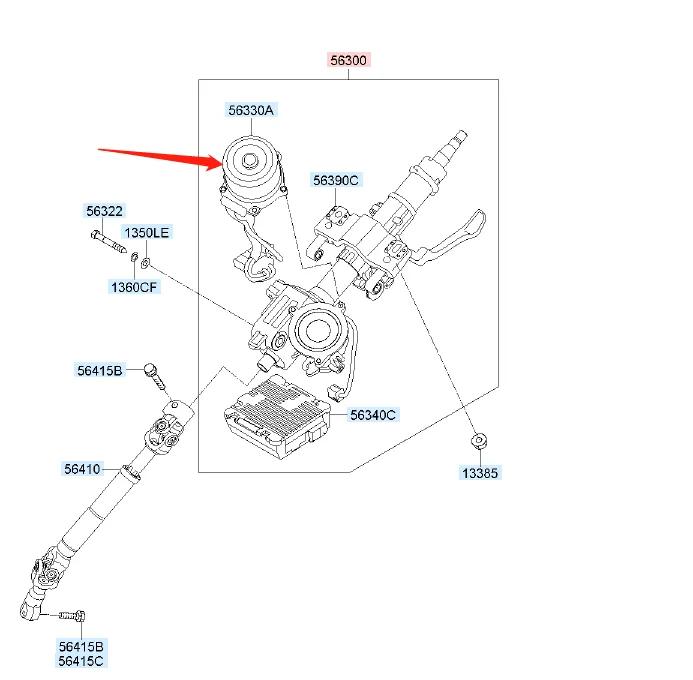 56300
56330A
56390C
56322
1350LE
1360CF
56415B
56340C
56410
13385
56415B
56415C