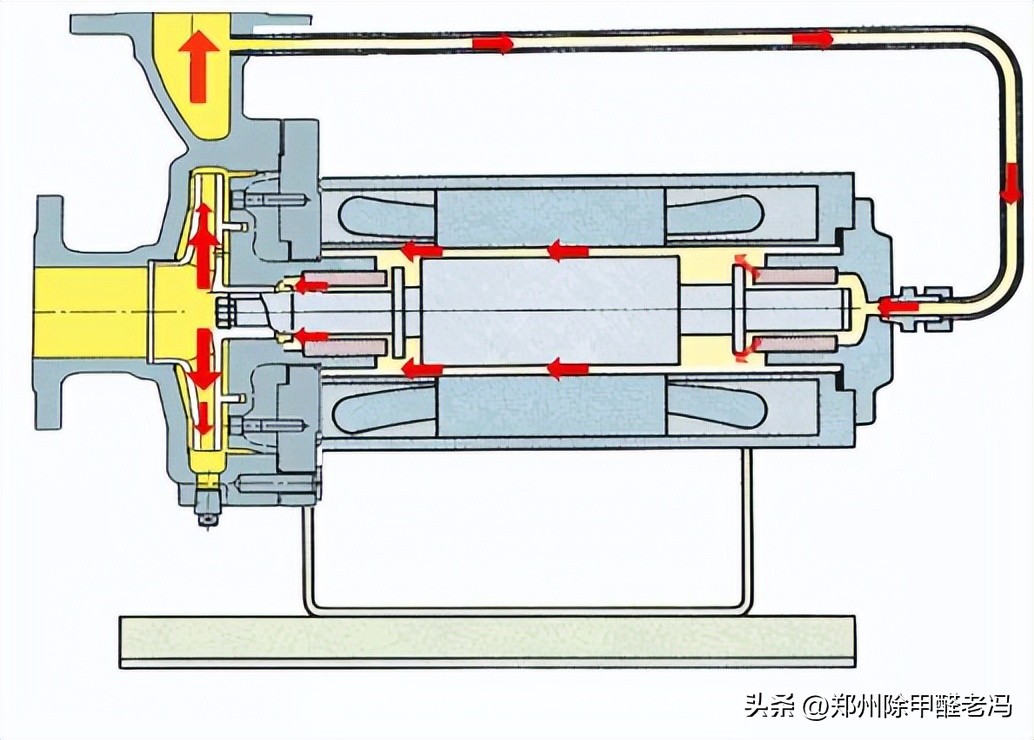 头条 @郑州除甲醛老冯