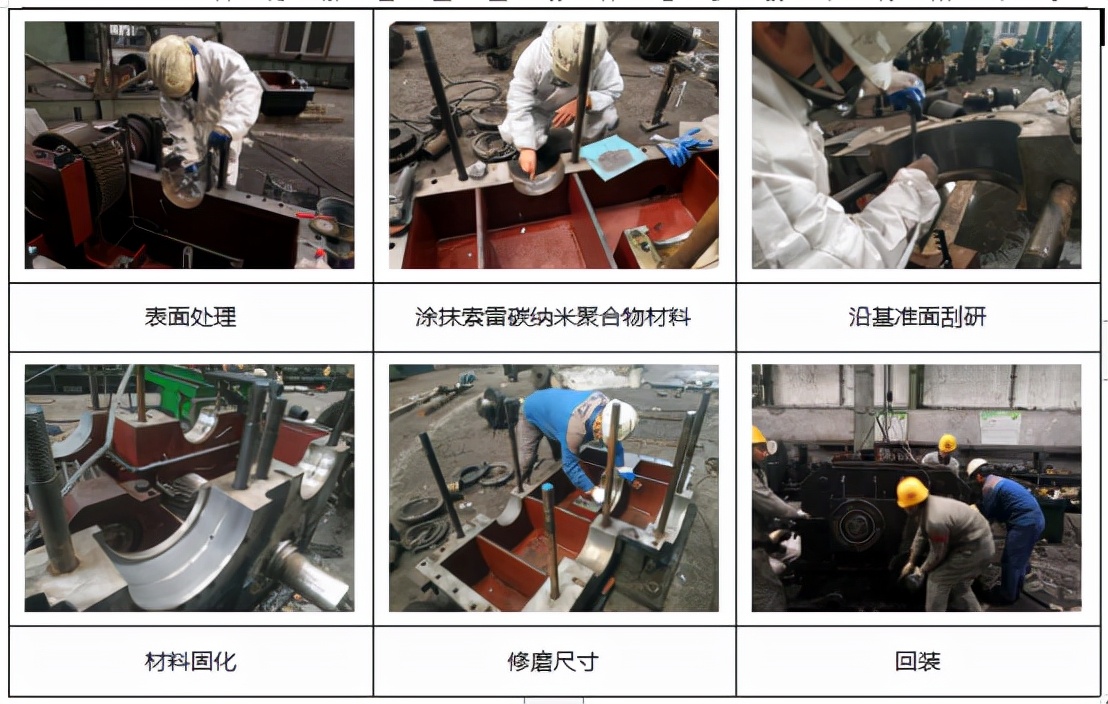 | 表面处理 | 涂抹索雷碳纳米聚合物材料 | 沿基准面刮研 |
|---|---|---|
| 材料固化 | 修磨尺寸 | 回装 |